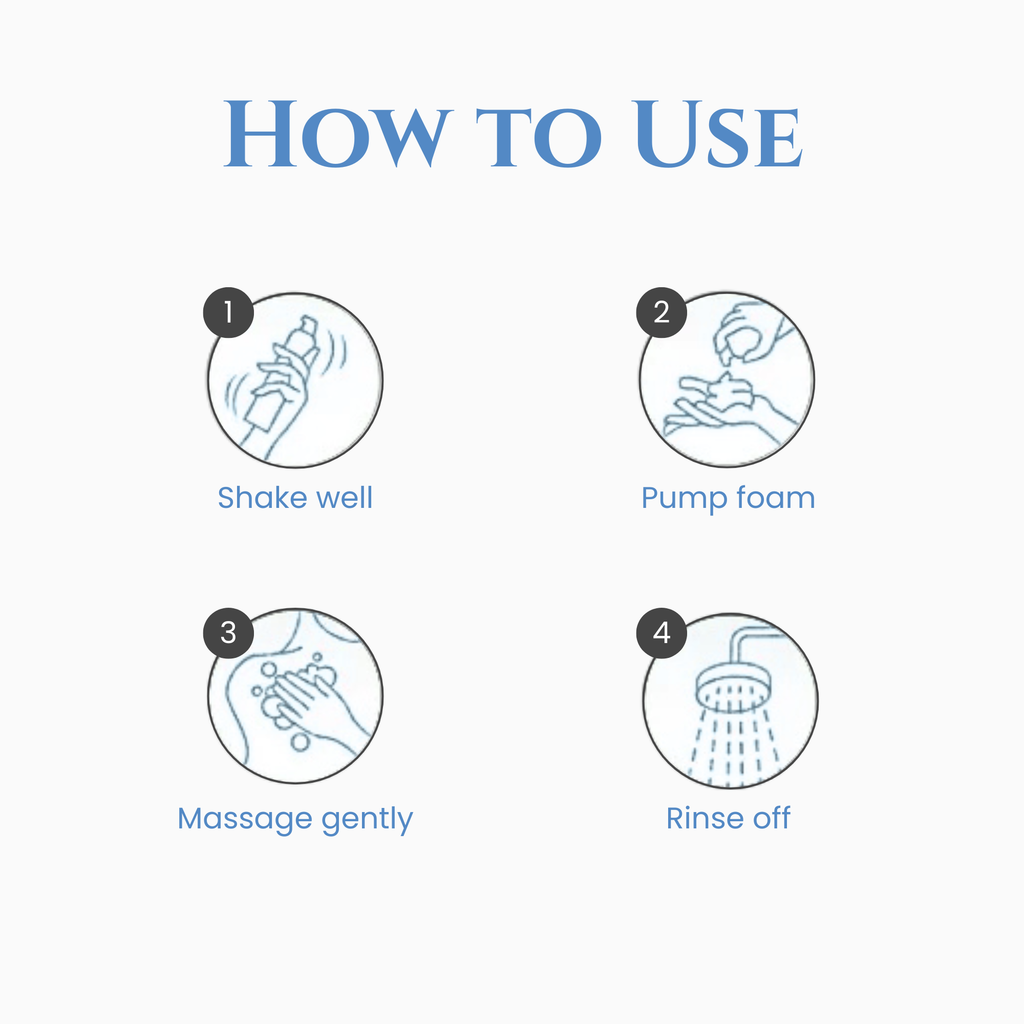 How to Use

1
Shake well

2
Pump foam

3
Massage gently

4
Rinse off